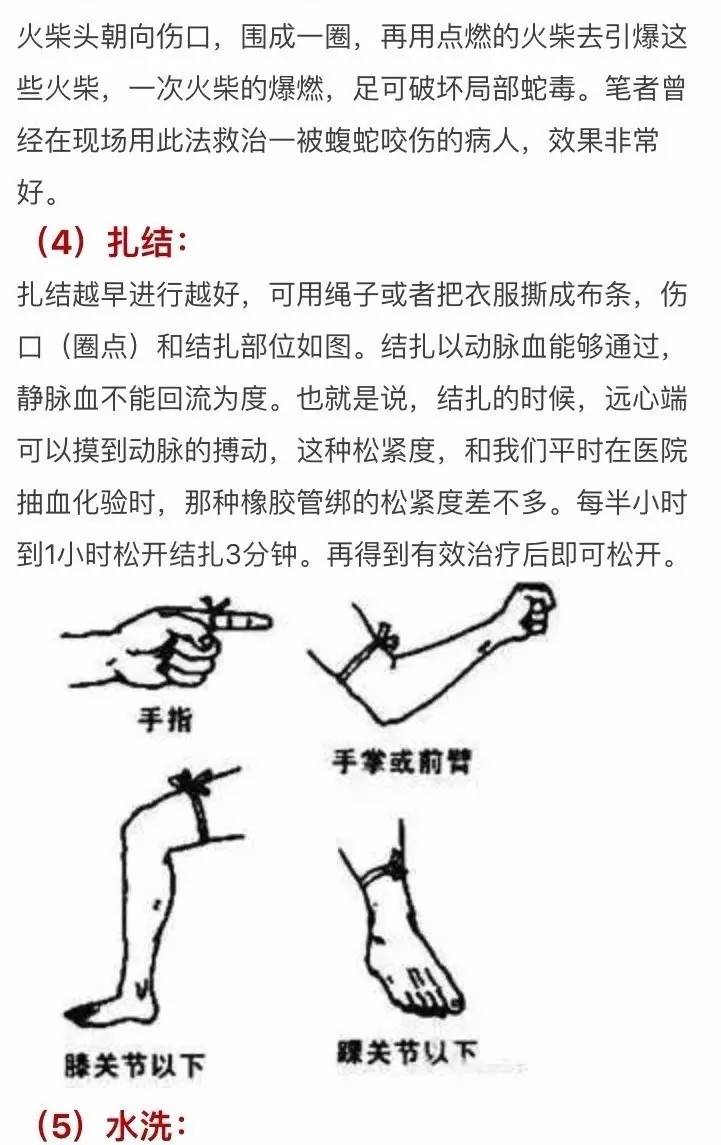 火柴头朝向伤口，围成一圈，再用点燃的火柴去引爆这些火柴，一次火柴的爆燃，足可破坏局部蛇毒。笔者曾经在现场用此法救治一被蝮蛇咬伤的病人，效果非常好。

（4）扎结：

扎结越早进行越好，可用绳子或者把衣服撕成布条，伤口（圈点）和结扎部位如图。结扎以动脉血能够通过，静脉血不能回流为度。也就是说，结扎的时候，远心端可以摸到动脉的搏动，这种松紧度，和我们平时在医院抽血化验时，那种橡胶管绑的松紧度差不多。每半小时到1小时松开结扎3分钟。再得到有效治疗后即可松开。

手指

手掌或前臂

膝关节以下

踝关节以下

（5）水洗：