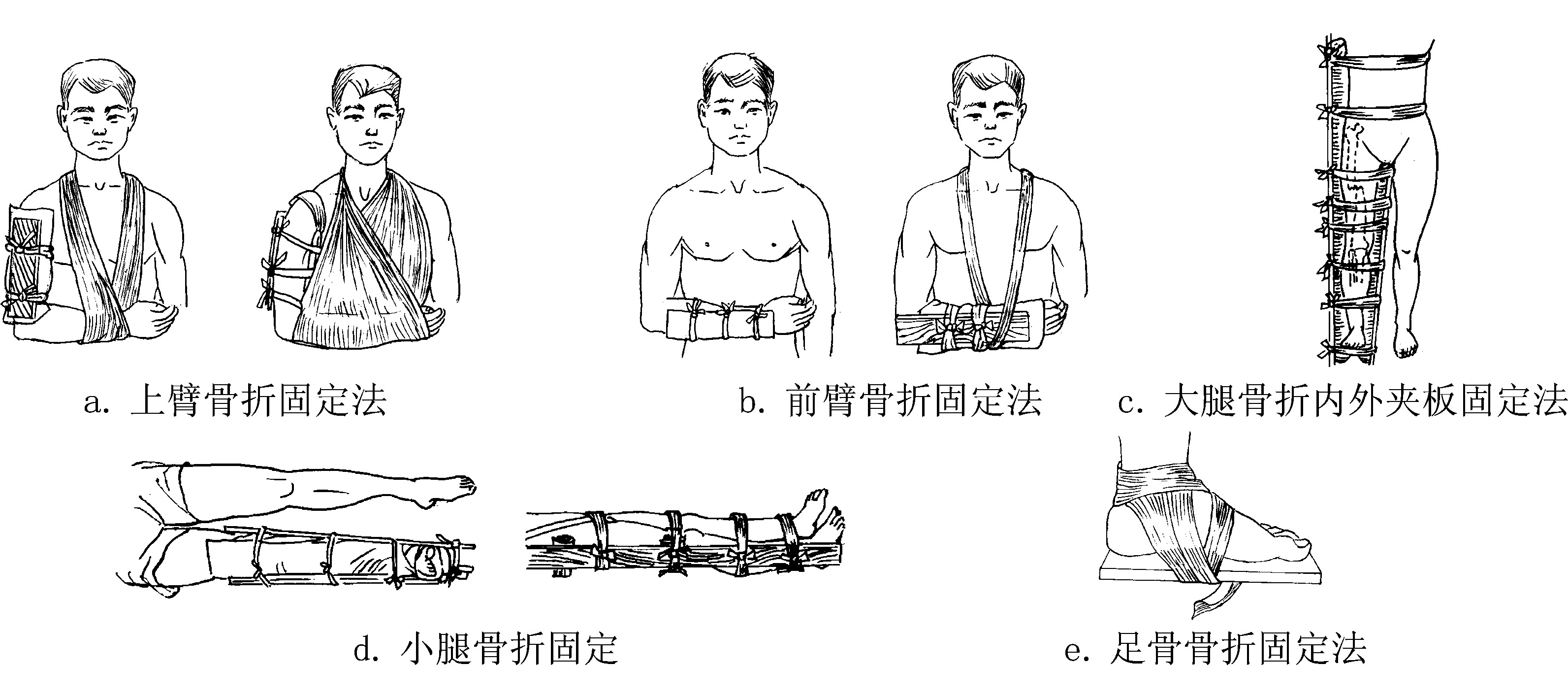 a. 上臂骨折固定法

b. 前臂骨折固定法

c. 大腿骨折内外夹板固定法

d. 小腿骨折固定

e. 足骨骨折固定法