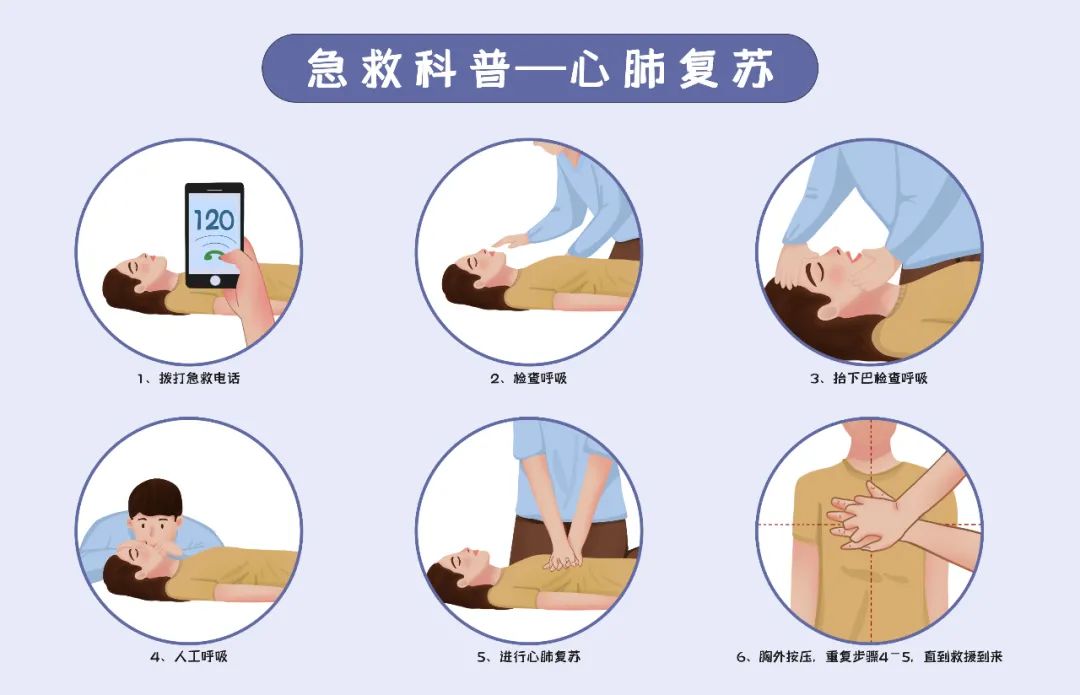 急救科普—心肺复苏

120

1、拨打急救电话

2、检查呼吸

3、抬下巴检查呼吸

4、人工呼吸

5、进行心肺复苏

6、胸外按压，重复步骤4－5，直到救援到来