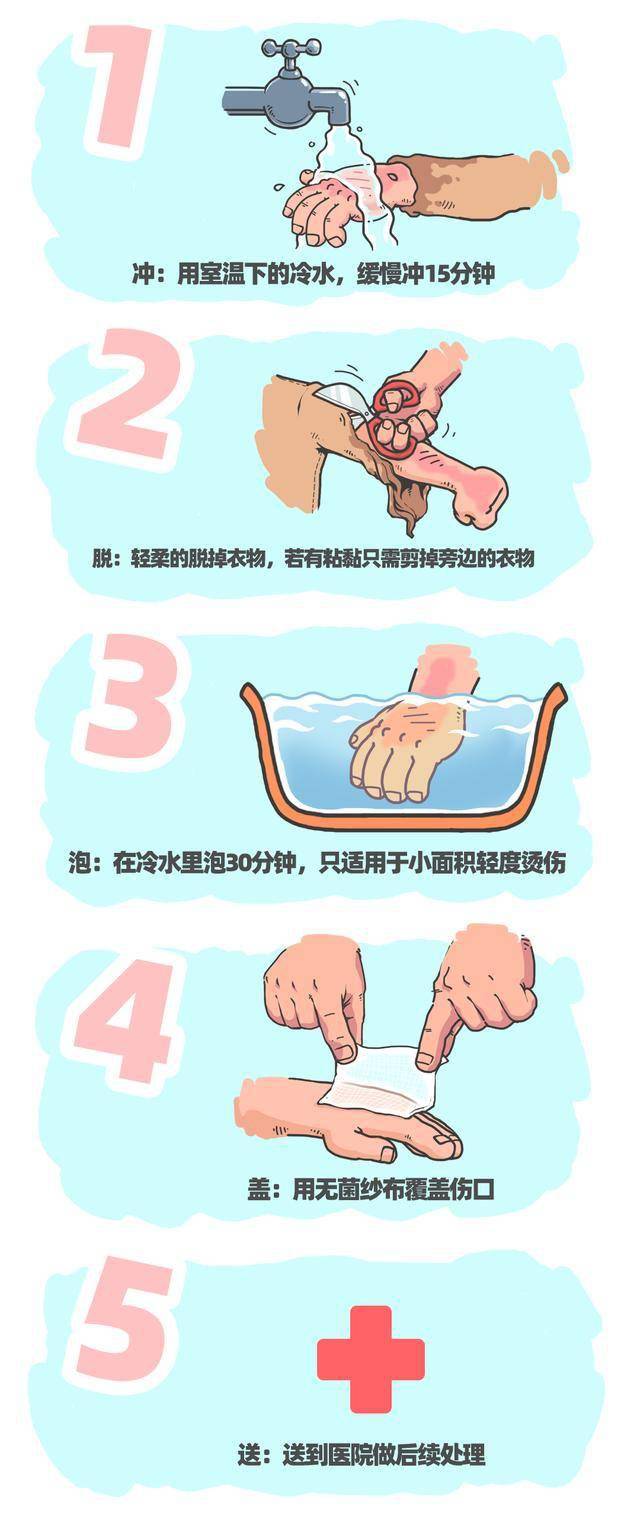 1

冲：用室温下的冷水，缓慢冲15分钟

2

脱：轻柔的脱掉衣物，若有粘黏只需剪掉旁边的衣物

3

泡：在冷水里泡30分钟，只适用于小面积轻度烫伤

4

盖：用无菌纱布覆盖伤口

5

送：送到医院做后续处理